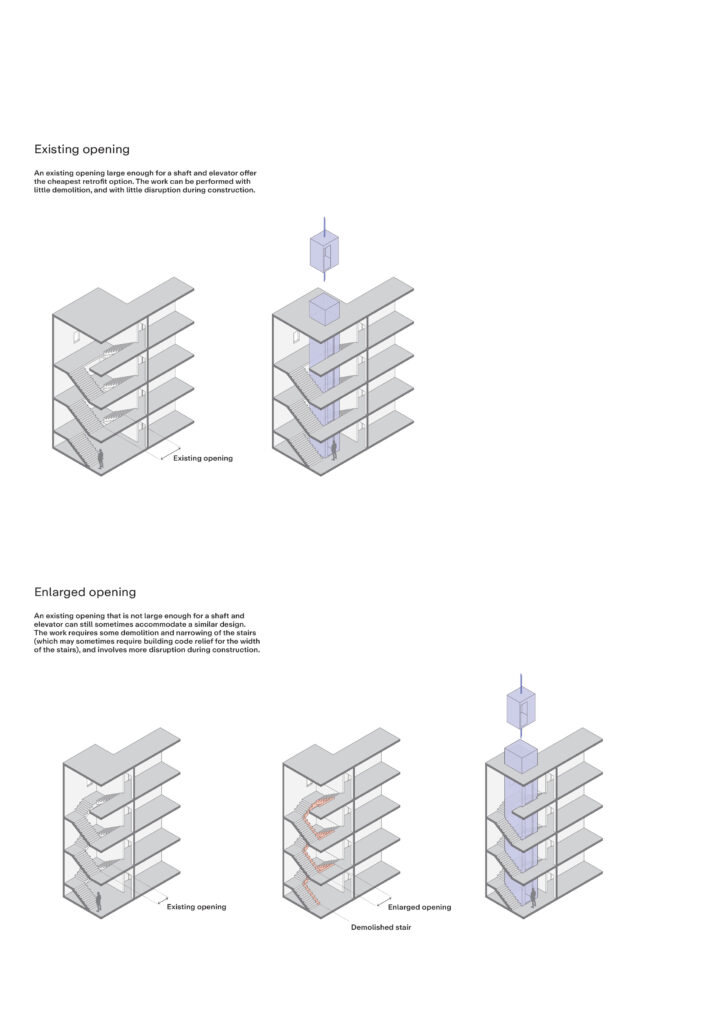 Existing opening

An existing opening large enough for a shaft and elevator offer the cheapest retrofit option. The work can be performed with little demolition, and with little disruption during construction.

Existing opening

Enlarged opening

An existing opening that is not large enough for a shaft and elevator can still sometimes accommodate a similar design. The work requires some demolition and narrowing of the stairs (which may sometimes require building code relief for the width of the stairs), and involves more disruption during construction.

Existing opening

Enlarged opening

Demolished stair